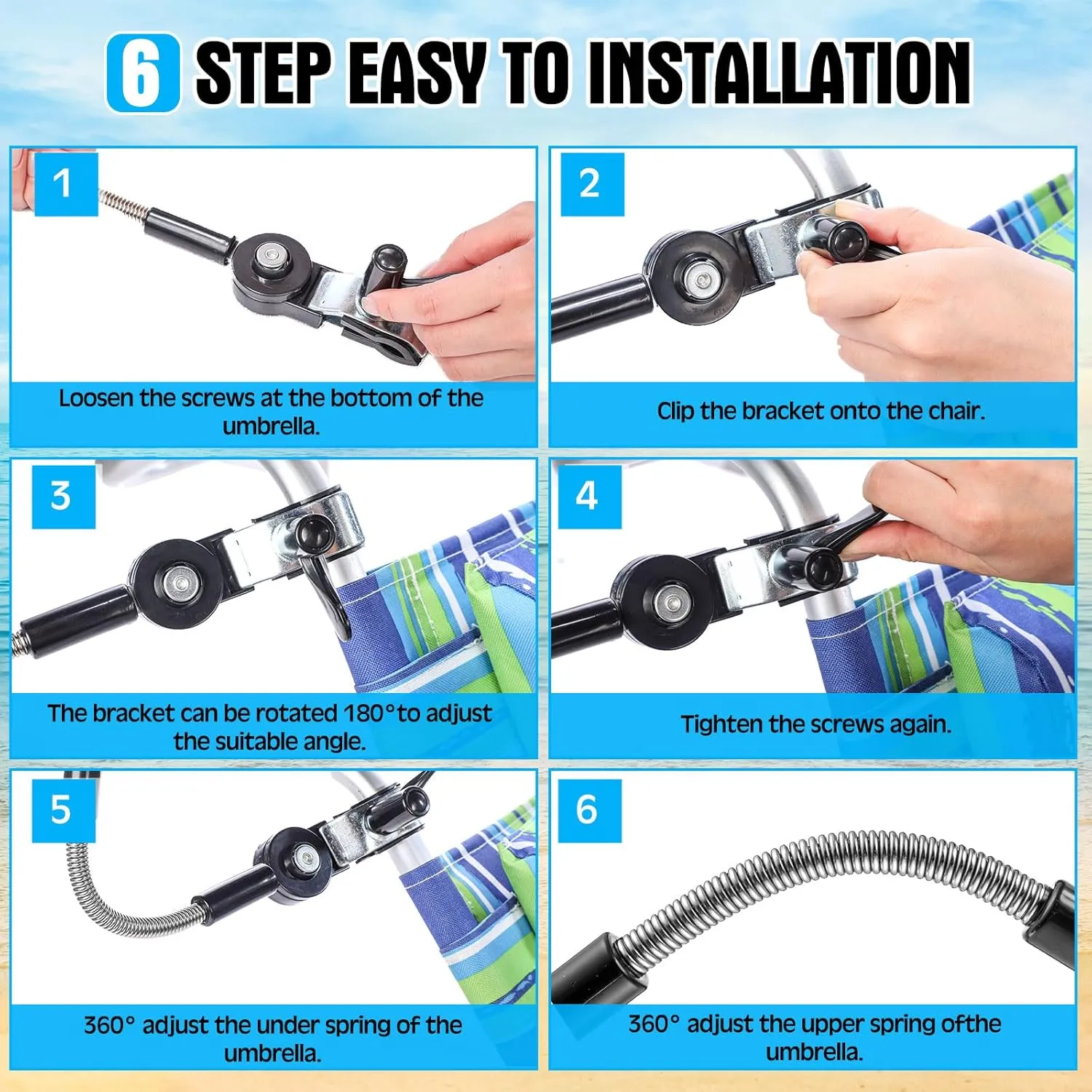 6 STEP EASY TO INSTALLATION

1

Loosen the screws at the bottom of the umbrella.

2

Clip the bracket onto the chair.

3

The bracket can be rotated 180°to adjust the suitable angle.

4

Tighten the screws again.

5

360° adjust the under spring of the umbrella.

6

360° adjust the upper spring ofthe umbrella.