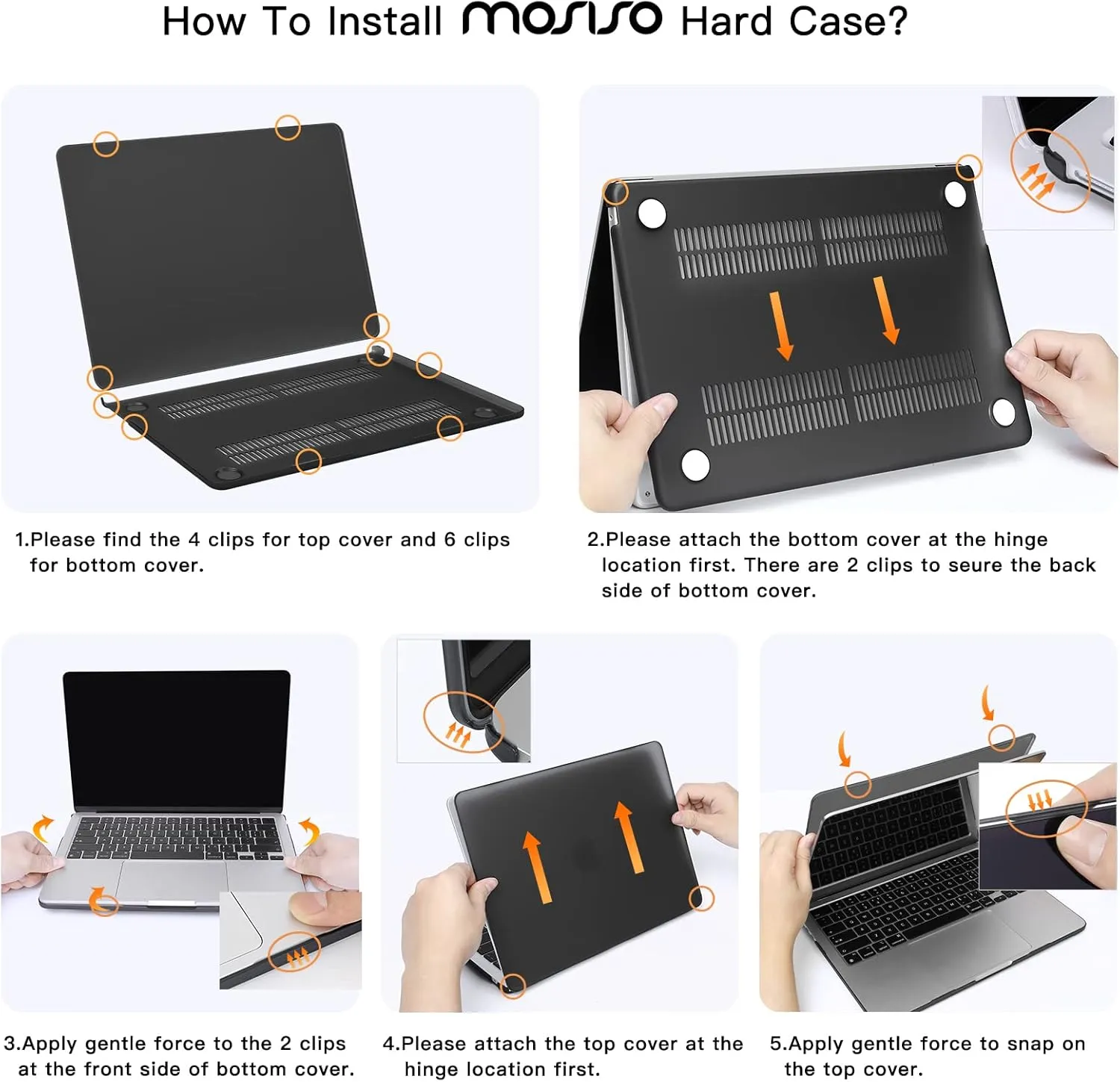 How To Install MOSISO Hard Case?

1.Please find the 4 clips for top cover and 6 clips for bottom cover.

2.Please attach the bottom cover at the hinge location first. There are 2 clips to seure the back side of bottom cover.

3.Apply gentle force to the 2 clips at the front side of bottom cover.

4.Please attach the top cover at the hinge location first.

5.Apply gentle force to snap on the top cover.