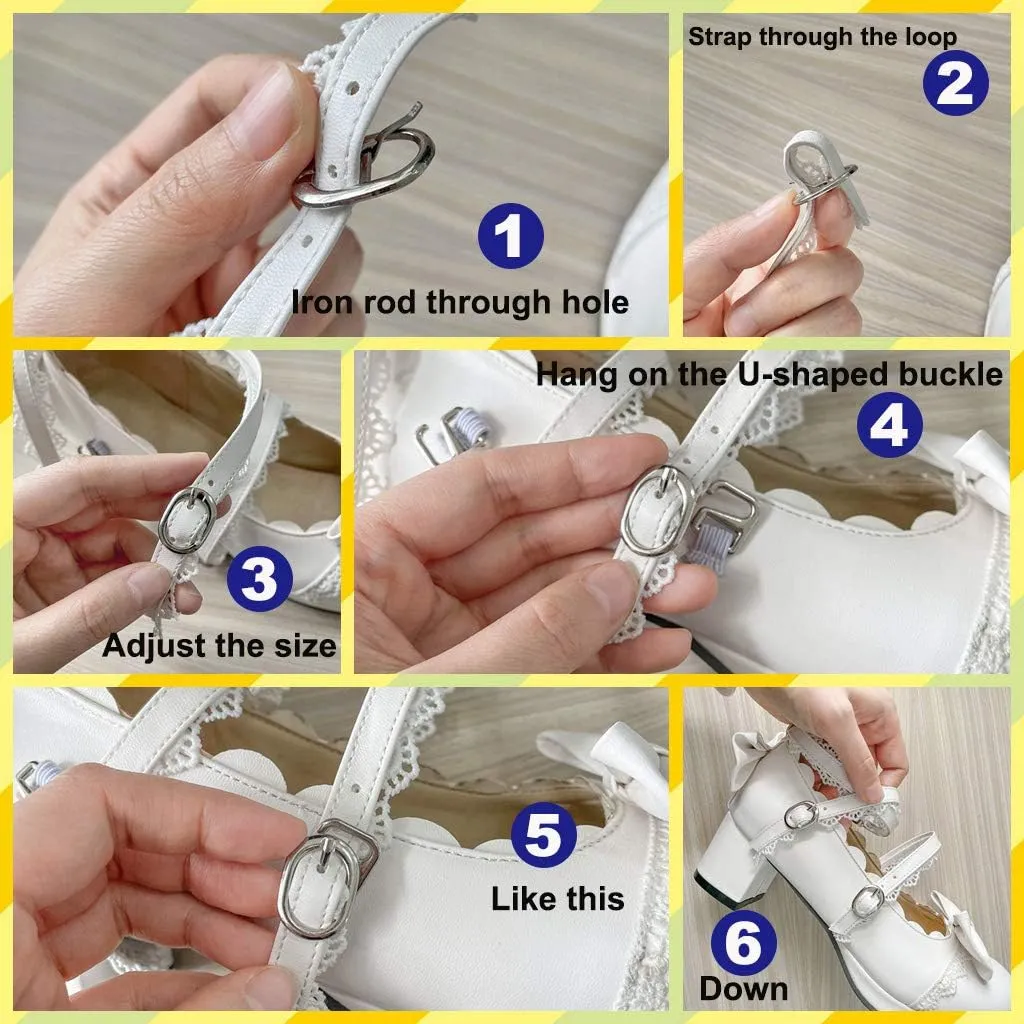 1
Iron rod through hole

Strap through the loop
2

3
Adjust the size

Hang on the U-shaped buckle
4

5
Like this

6
Down