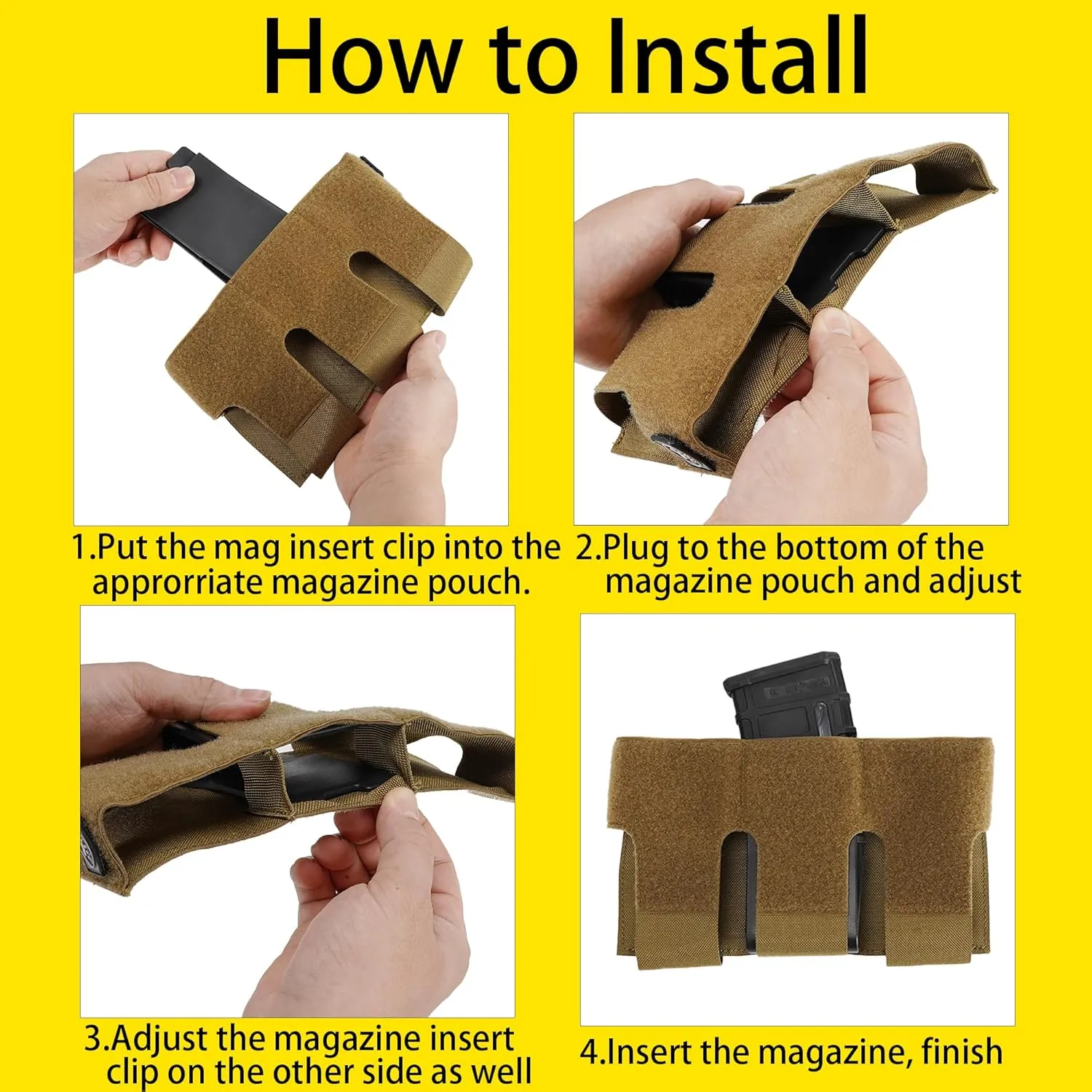 How to Install

1.Put the mag insert clip into the approrriate magazine pouch.

2.Plug to the bottom of the magazine pouch and adjust

3.Adjust the magazine insert clip on the other side as well

4.Insert the magazine, finish